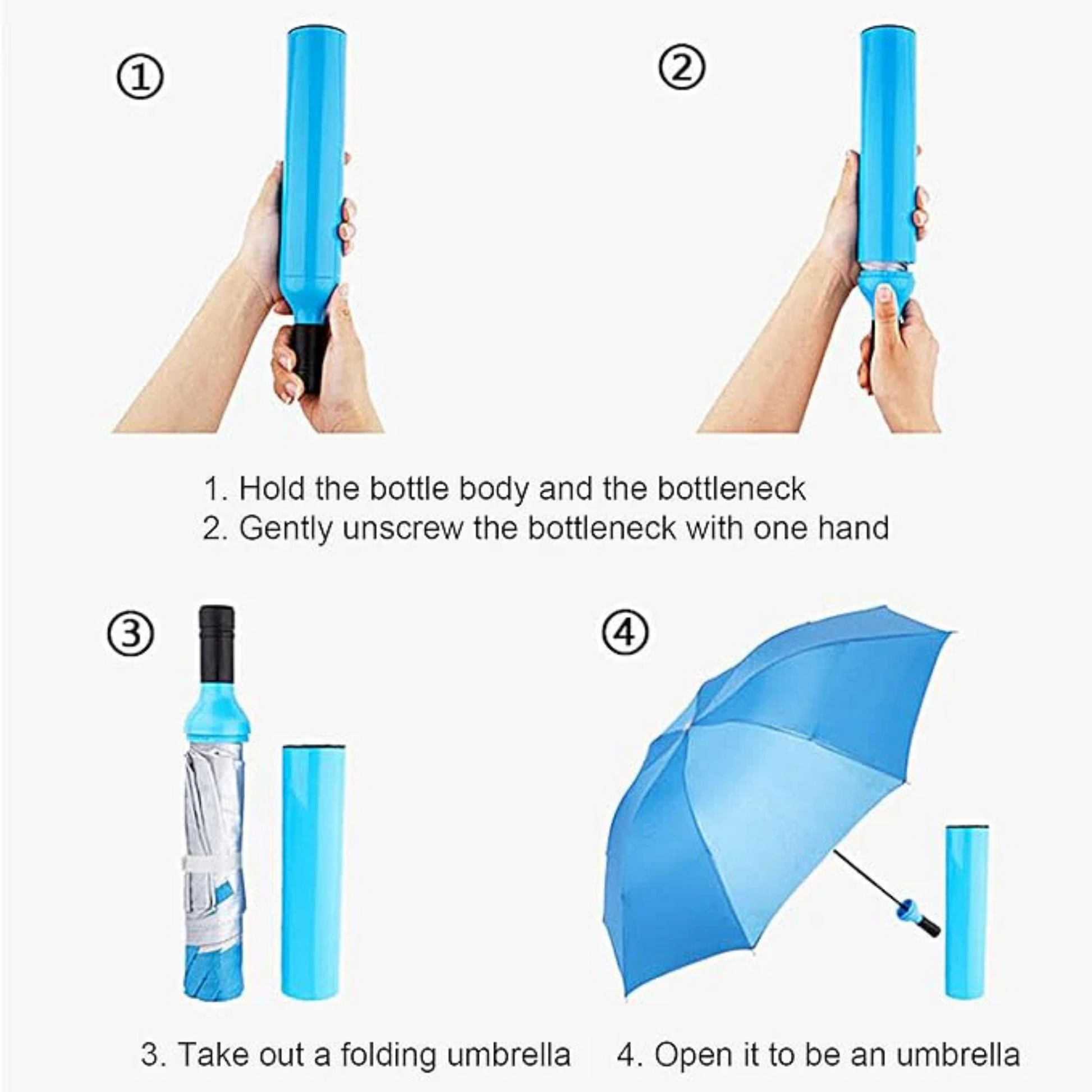 ①

②

1. Hold the bottle body and the bottleneck
2. Gently unscrew the bottleneck with one hand

③

④

3. Take out a folding umbrella

4. Open it to be an umbrella