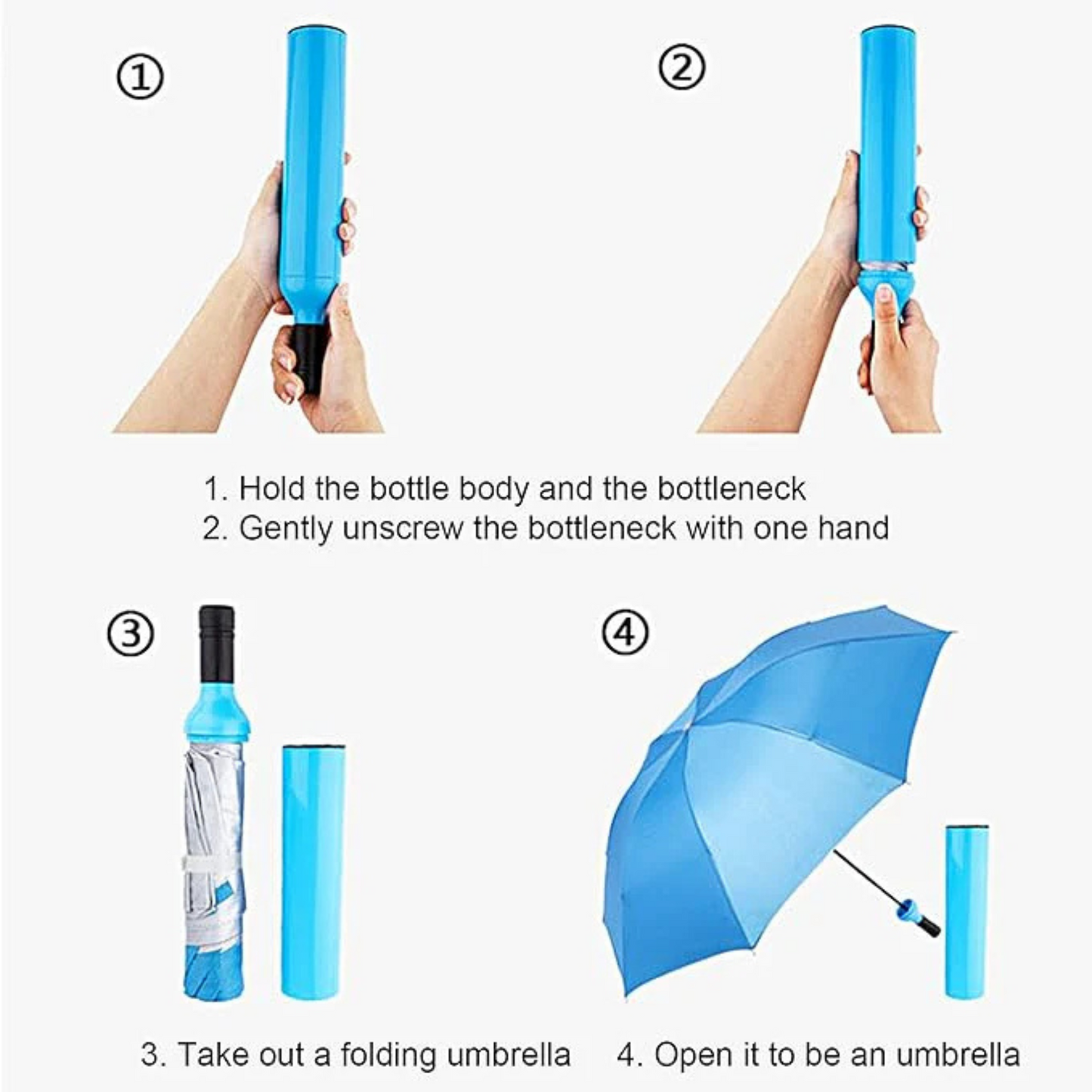 ①

②

1. Hold the bottle body and the bottleneck
2. Gently unscrew the bottleneck with one hand

③

④

3. Take out a folding umbrella

4. Open it to be an umbrella